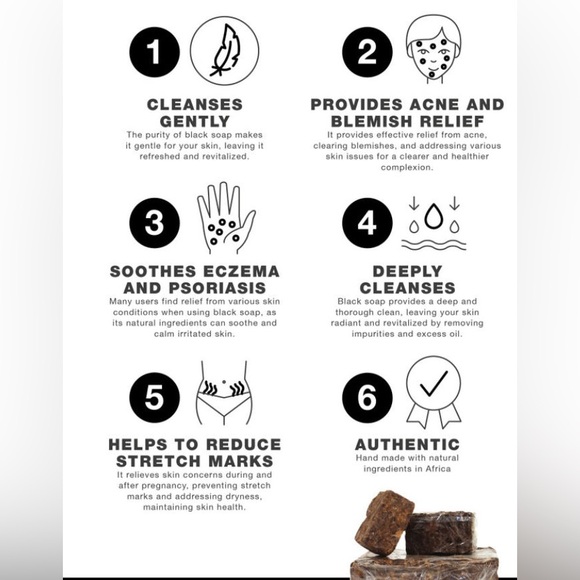 1

CLEANSES GENTLY

The purity of black soap makes it gentle for your skin, leaving it refreshed and revitalized.

2

PROVIDES ACNE AND BLEMISH RELIEF

It provides effective relief from acne, clearing blemishes, and addressing various skin issues for a clearer and healthier complexion.

3

SOOTHES ECZEMA AND PSORIASIS

Many users find relief from various skin conditions when using black soap, as its natural ingredients can soothe and calm irritated skin.

4

DEEPLY CLEANSES

Black soap provides a deep and thorough clean, leaving your skin radiant and revitalized by removing impurities and excess oil.

5

HELPS TO REDUCE STRETCH MARKS

It relieves skin concerns during and after pregnancy, preventing stretch marks and addressing dryness, maintaining skin health.

6

AUTHENTIC

Hand made with natural ingredients in Africa